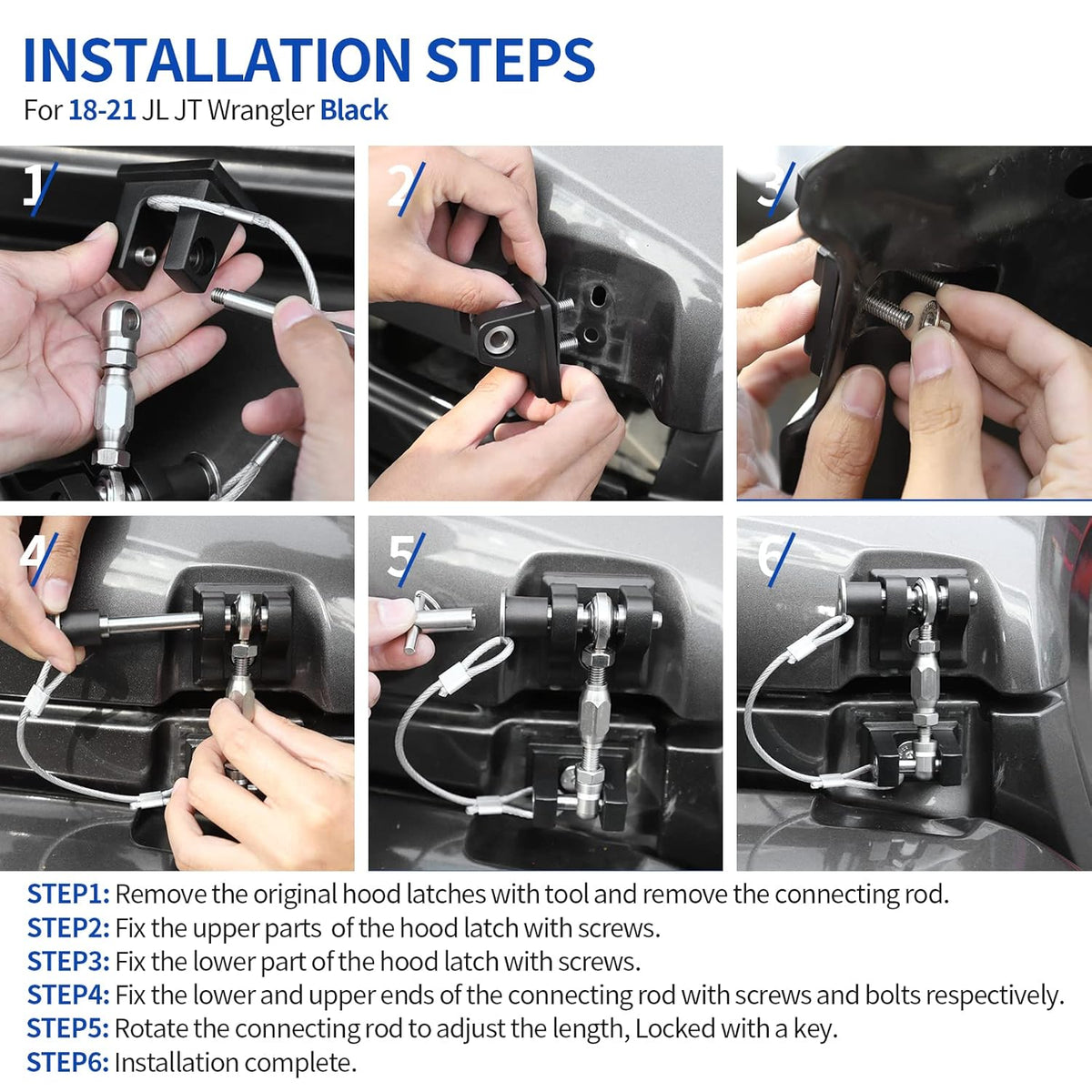 INSTALLATION STEPS
For 18-21 JL JT Wrangler Black

1

2

3

4

5

6

STEP1: Remove the original hood latches with tool and remove the connecting rod.
STEP2: Fix the upper parts of the hood latch with screws.
STEP3: Fix the lower part of the hood latch with screws.
STEP4: Fix the lower and upper ends of the connecting rod with screws and bolts respectively.
STEP5: Rotate the connecting rod to adjust the length, Locked with a key.
STEP6: Installation complete.