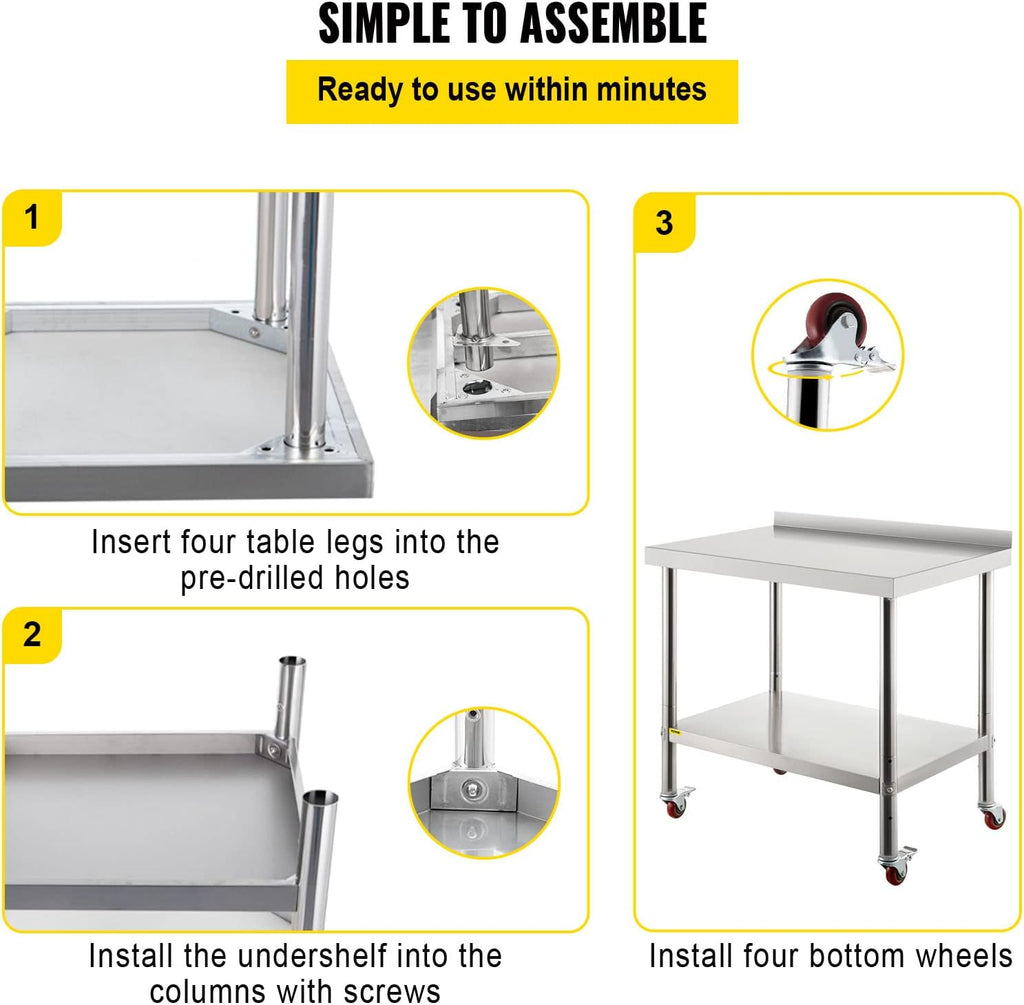 SIMPLE TO ASSEMBLE

Ready to use within minutes

1

Insert four table legs into the pre-drilled holes

2

Install the undershelf into the columns with screws

3

Install four bottom wheels